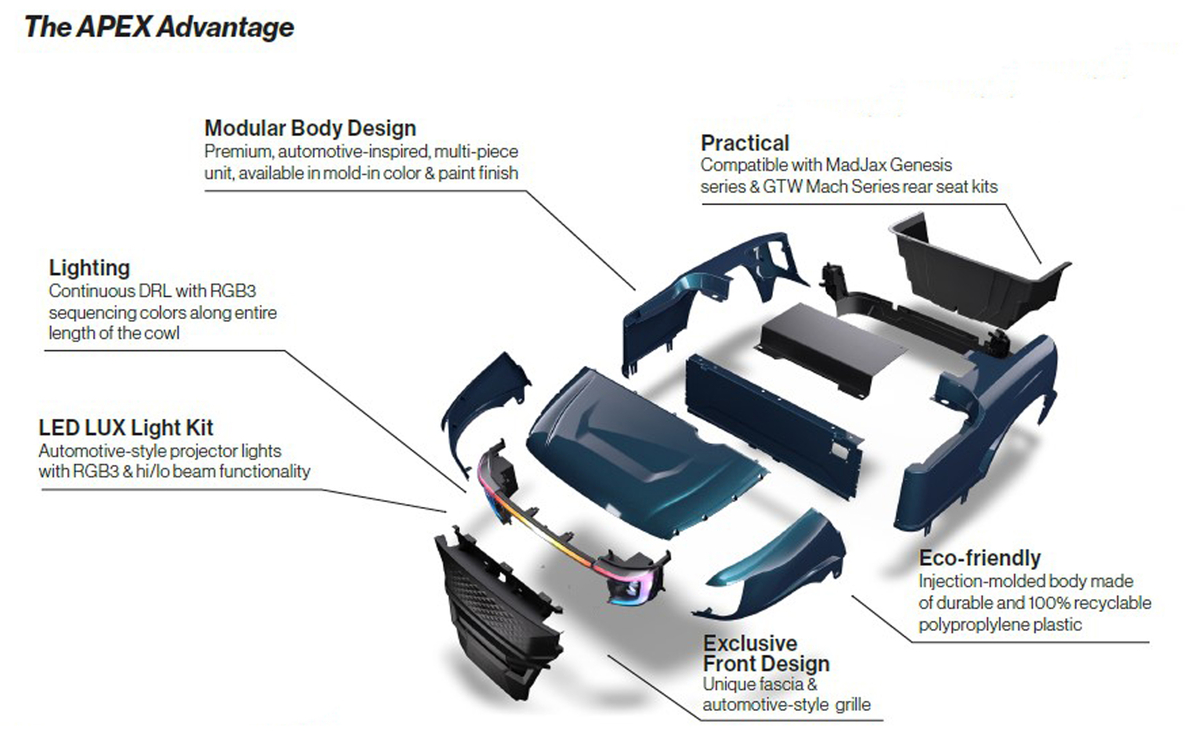 The APEX Advantage

Modular Body Design
Premium, automotive-inspired, multi-piece unit, available in mold-in color & paint finish

Practical
Compatible with MadJax Genesis series & GTW Mach Series rear seat kits

Lighting
Continuous DRL with RGB3 sequencing colors along entire length of the cowl

LED LUX Light Kit
Automotive-style projector lights with RGB3 & hi/lo beam functionality

Eco-friendly
Injection-molded body made of durable and 100% recyclable polyproplylene plastic

Exclusive Front Design
Unique fascia & automotive-style grille